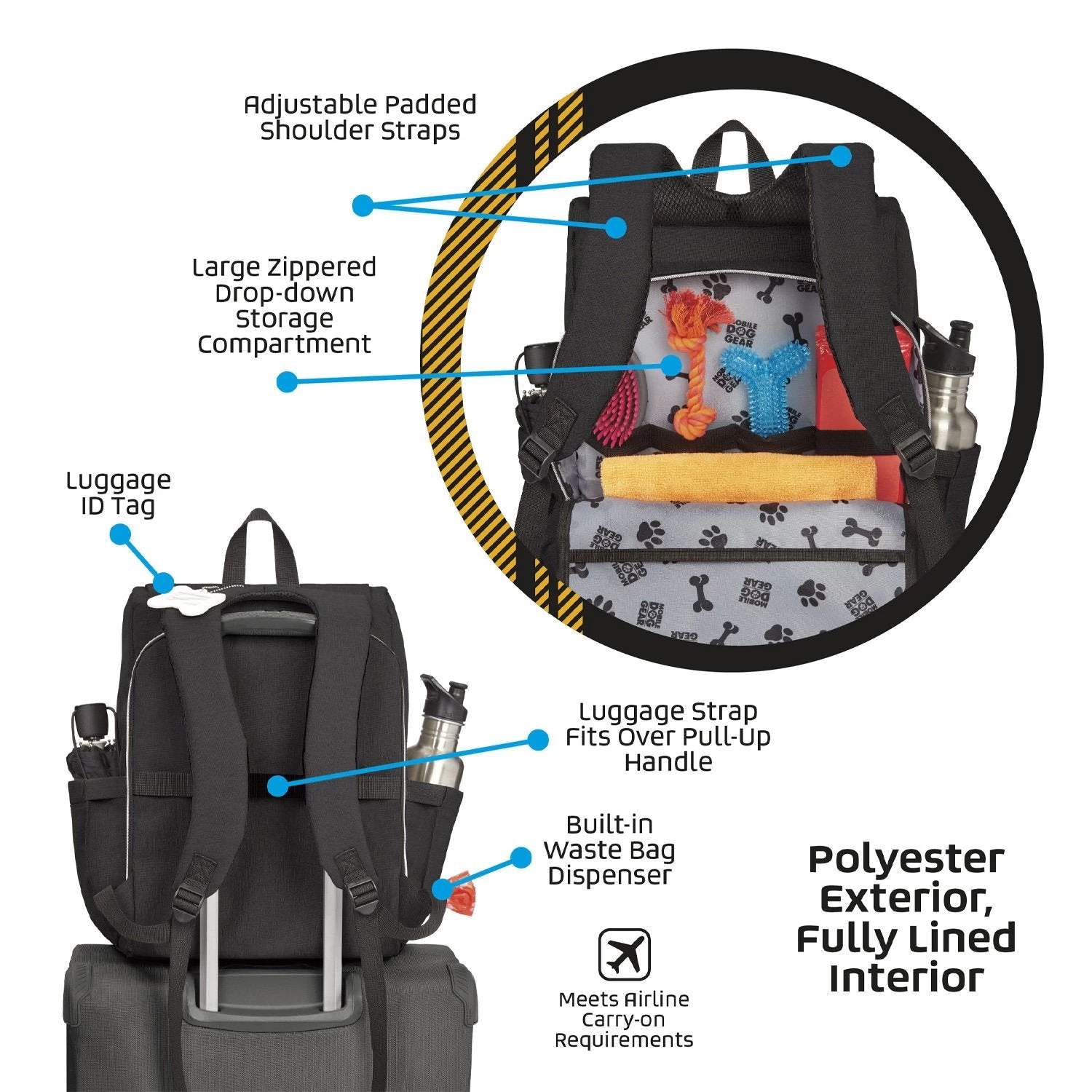 Adjustable Padded Shoulder Straps

Large Zippered Drop-down Storage Compartment

MOBILE DOG GEAR

Luggage ID Tag

Luggage Strap Fits Over Pull-Up Handle

Built-in Waste Bag Dispenser

Meets Airline Carry-on Requirements

Polyester Exterior, Fully Lined Interior