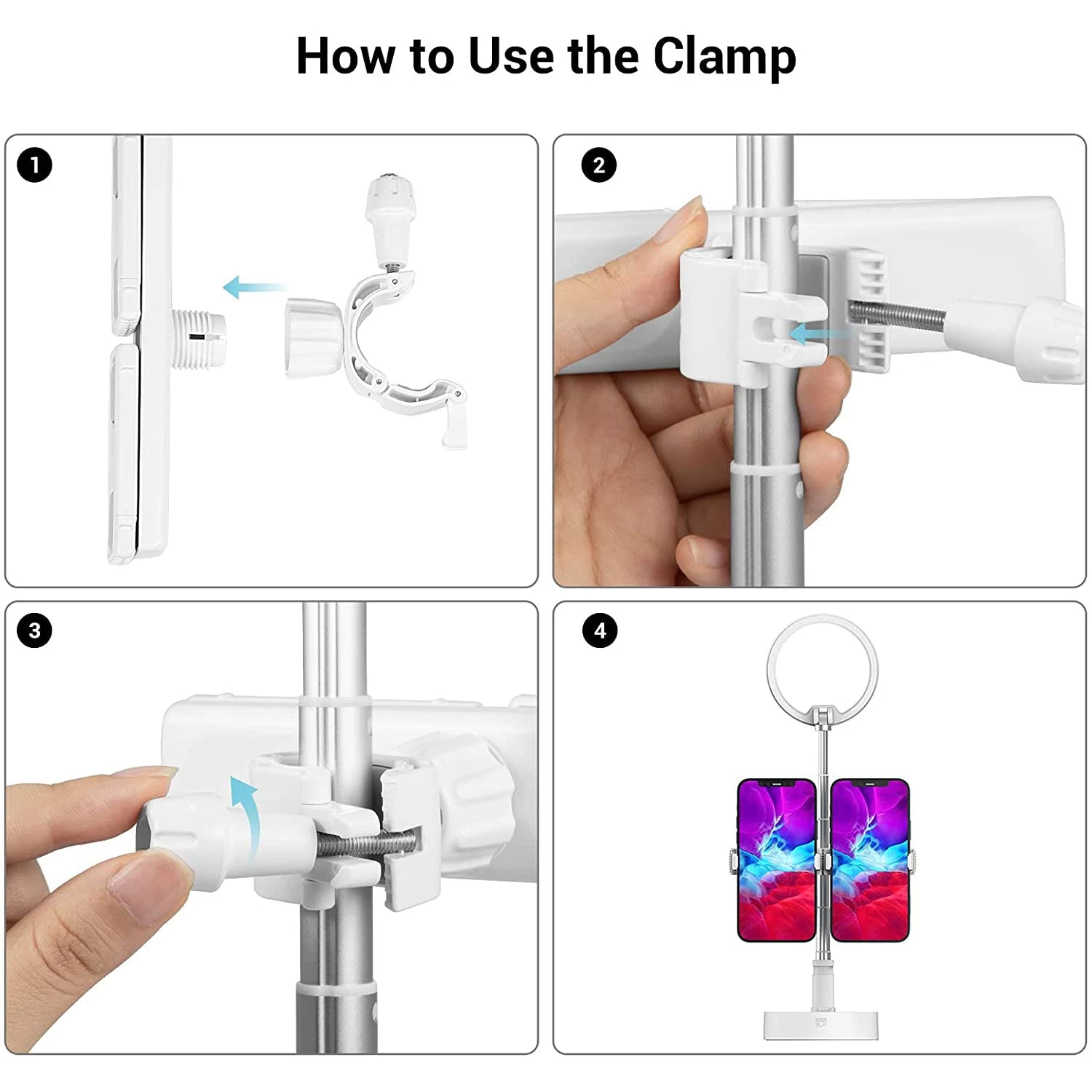 How to Use the Clamp

1

2

3

4