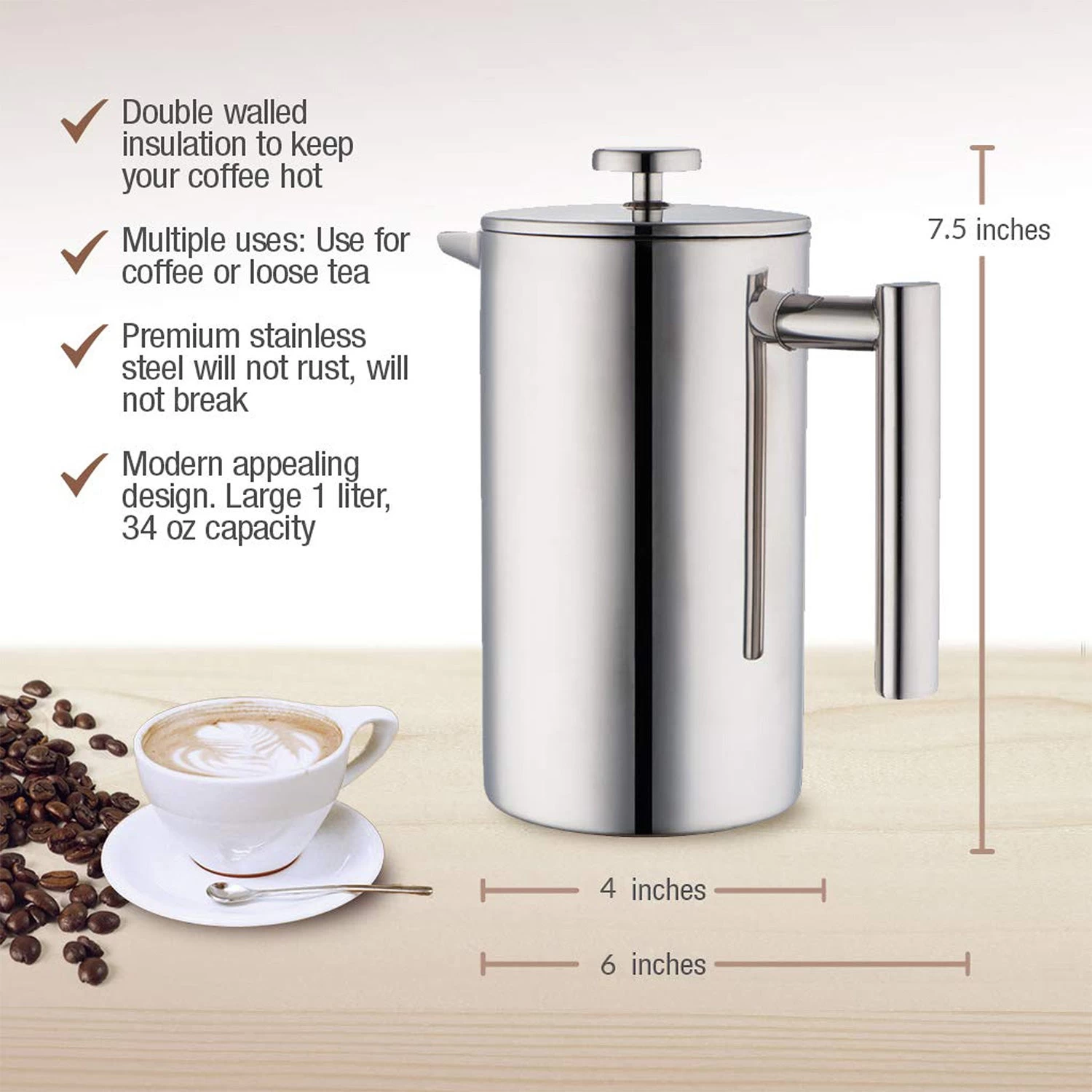 Double walled insulation to keep your coffee hot

Multiple uses: Use for coffee or loose tea

Premium stainless steel will not rust, will not break

Modern appealing design. Large 1 liter, 34 oz capacity

7.5 inches

4 inches

6 inches