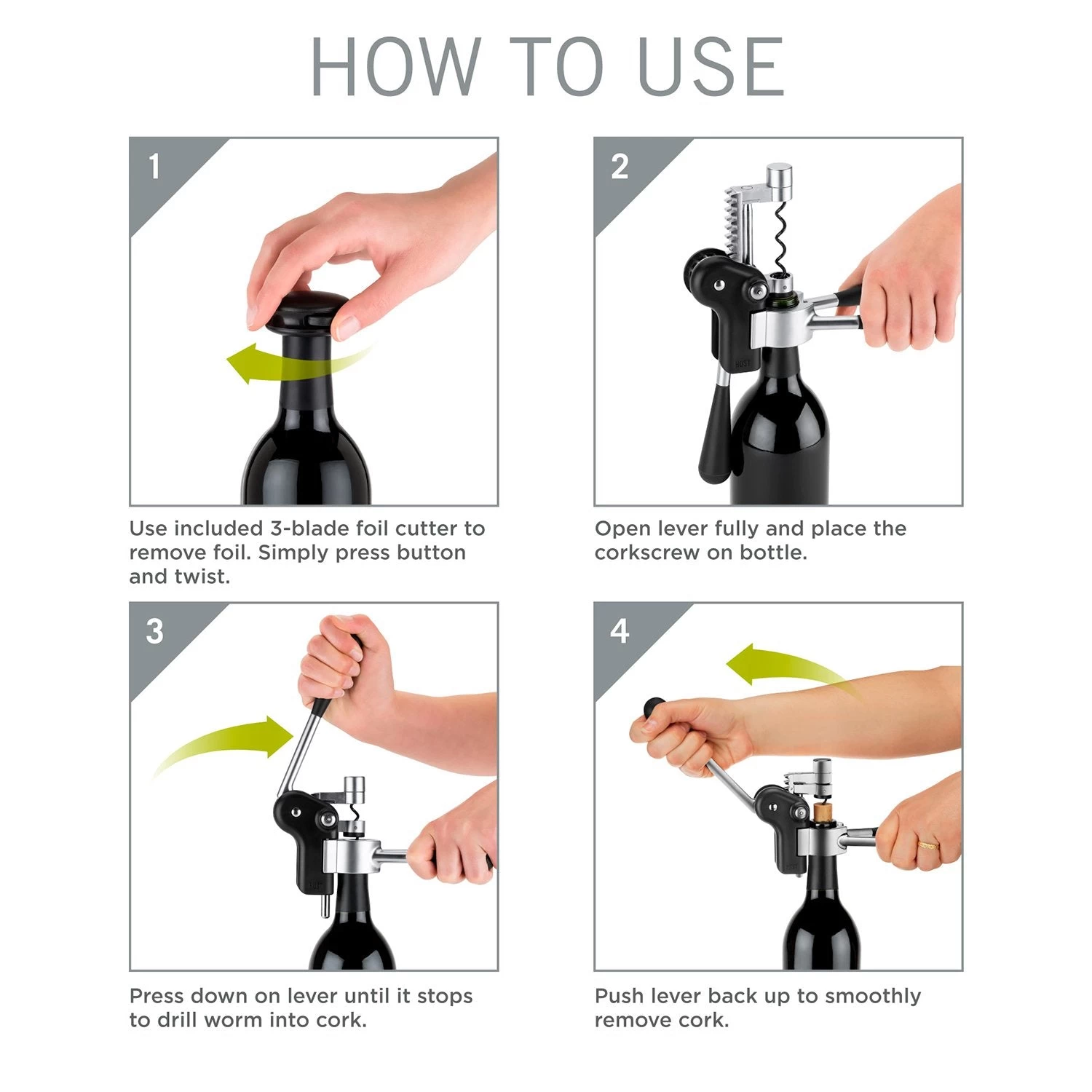 HOW TO USE

1

Use included 3-blade foil cutter to remove foil. Simply press button and twist.

2

HOST

Open lever fully and place the corkscrew on bottle.

3

Press down on lever until it stops to drill worm into cork.

4

Push lever back up to smoothly remove cork.